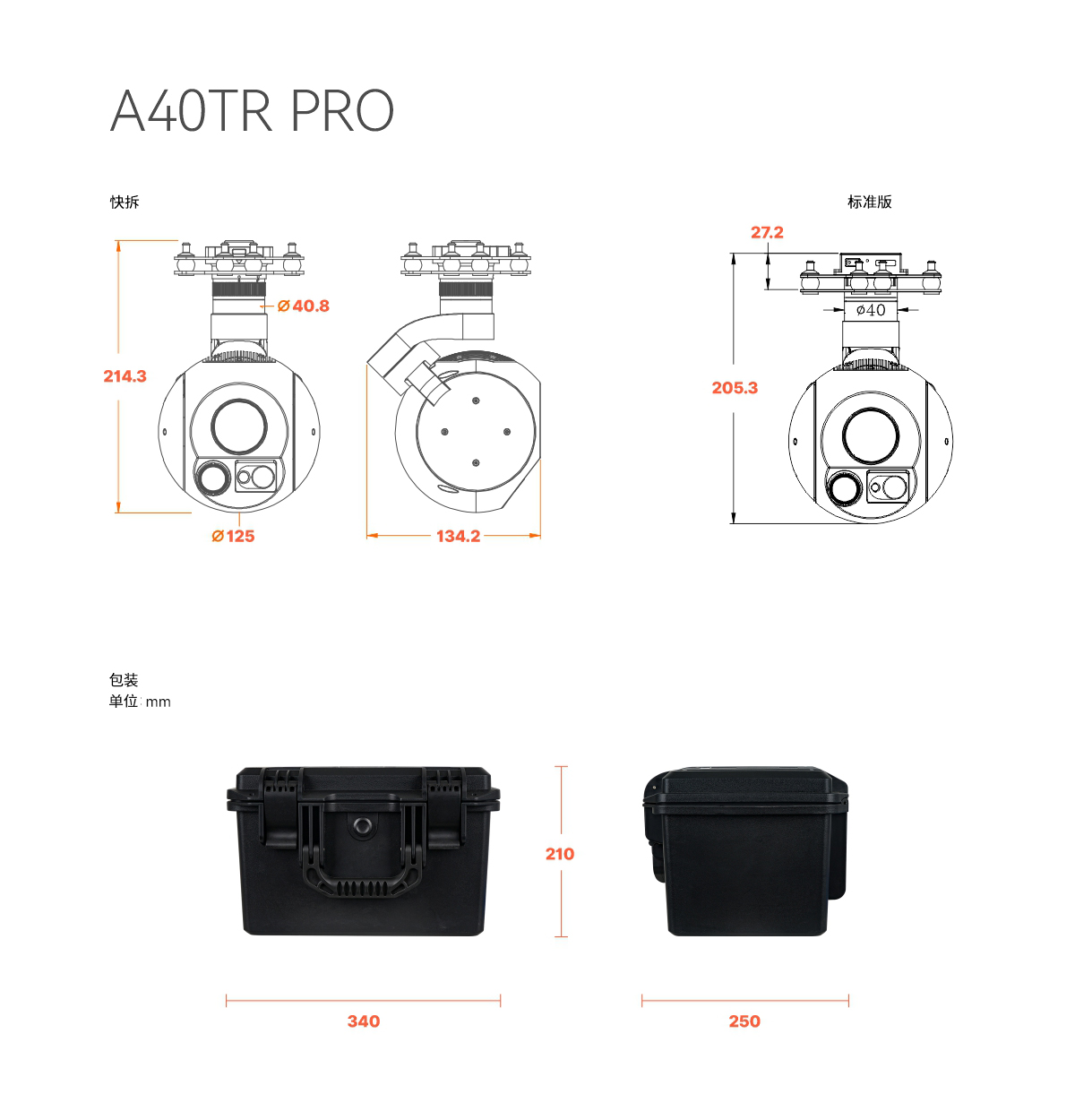 A40TR PRO

快拆

Ø40.8

214.3

Ø125

134.2

标准版

27.2

ø40

205.3

包装
单位: mm

210

340

250