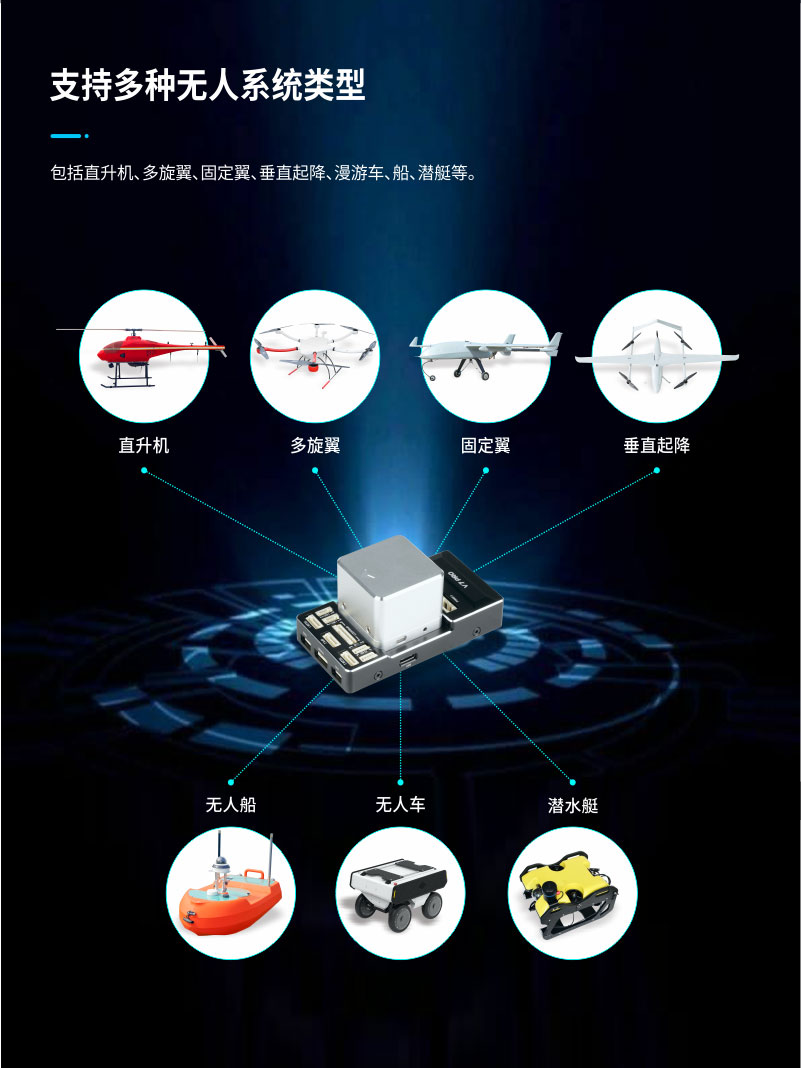 支持多种无人系统类型

包括直升机、多旋翼、固定翼、垂直起降、漫游车、船、潜艇等。

直升机
多旋翼
固定翼
垂直起降

V7 PRO

无人船
无人车
潜水艇