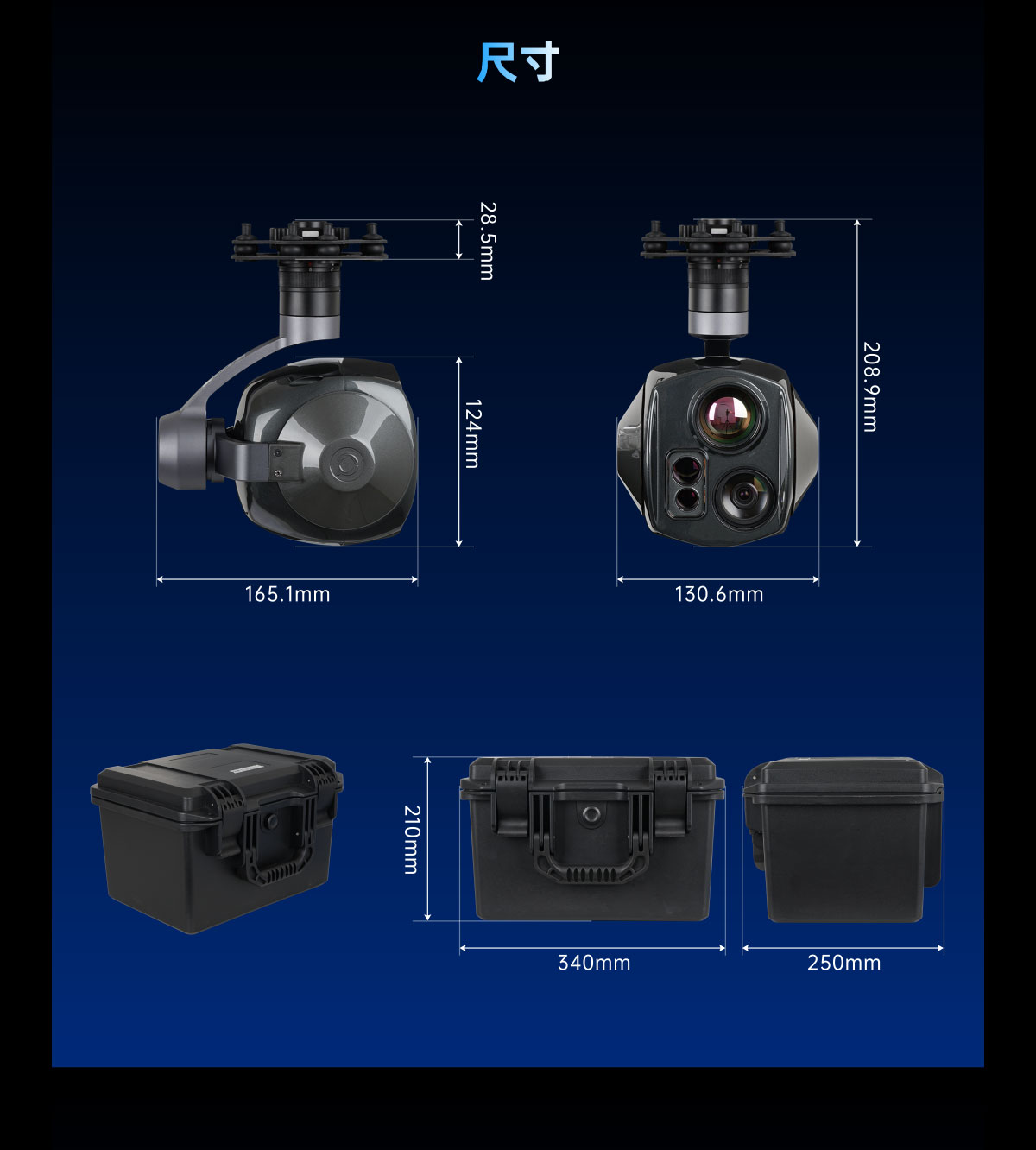 尺寸

28.5mm

124mm

165.1mm

208.9mm

130.6mm

210mm

340mm

250mm