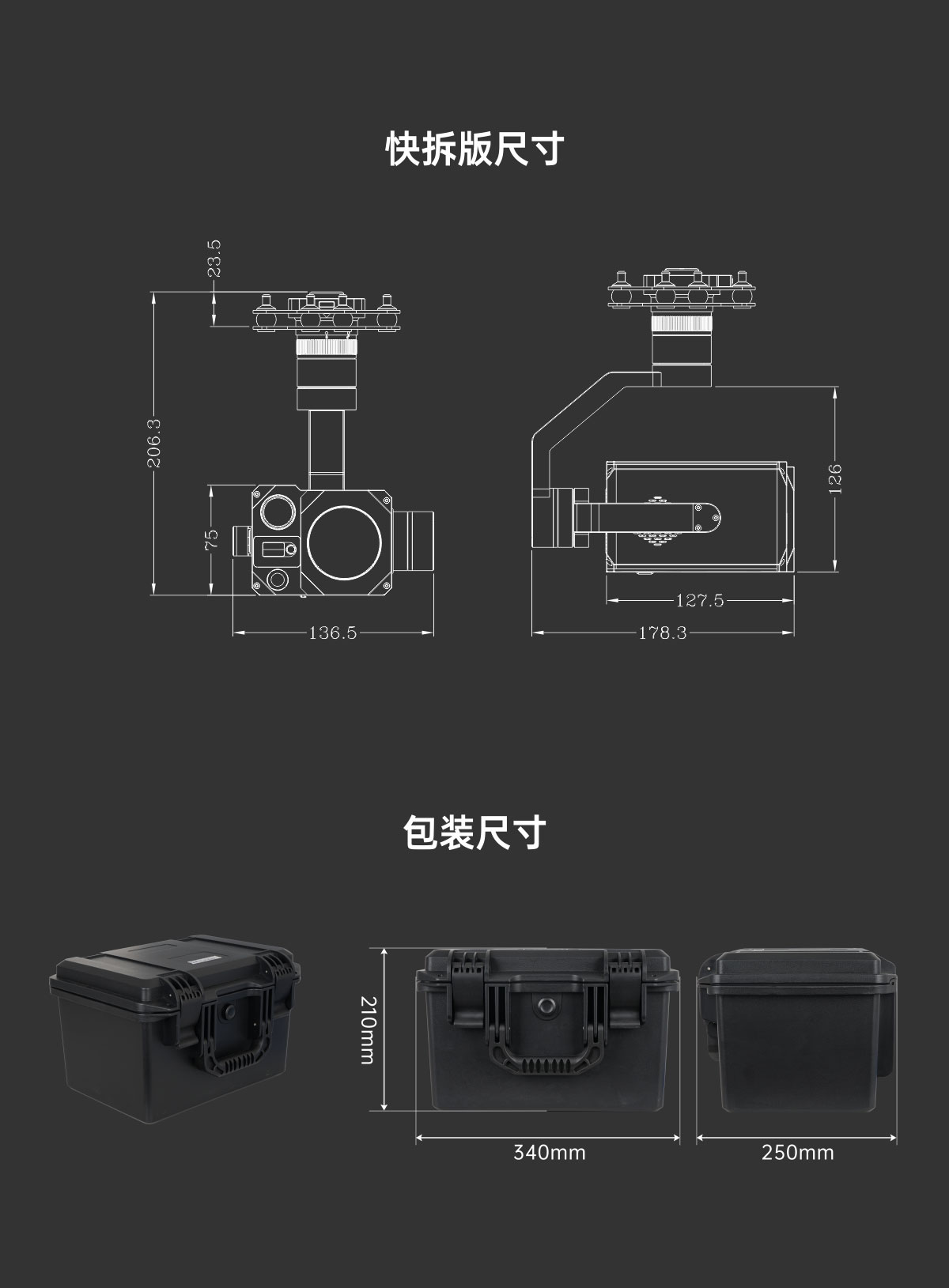 快拆版尺寸

23.5
206.3
75
136.5

126
127.5
178.3

包装尺寸

210mm
340mm
250mm