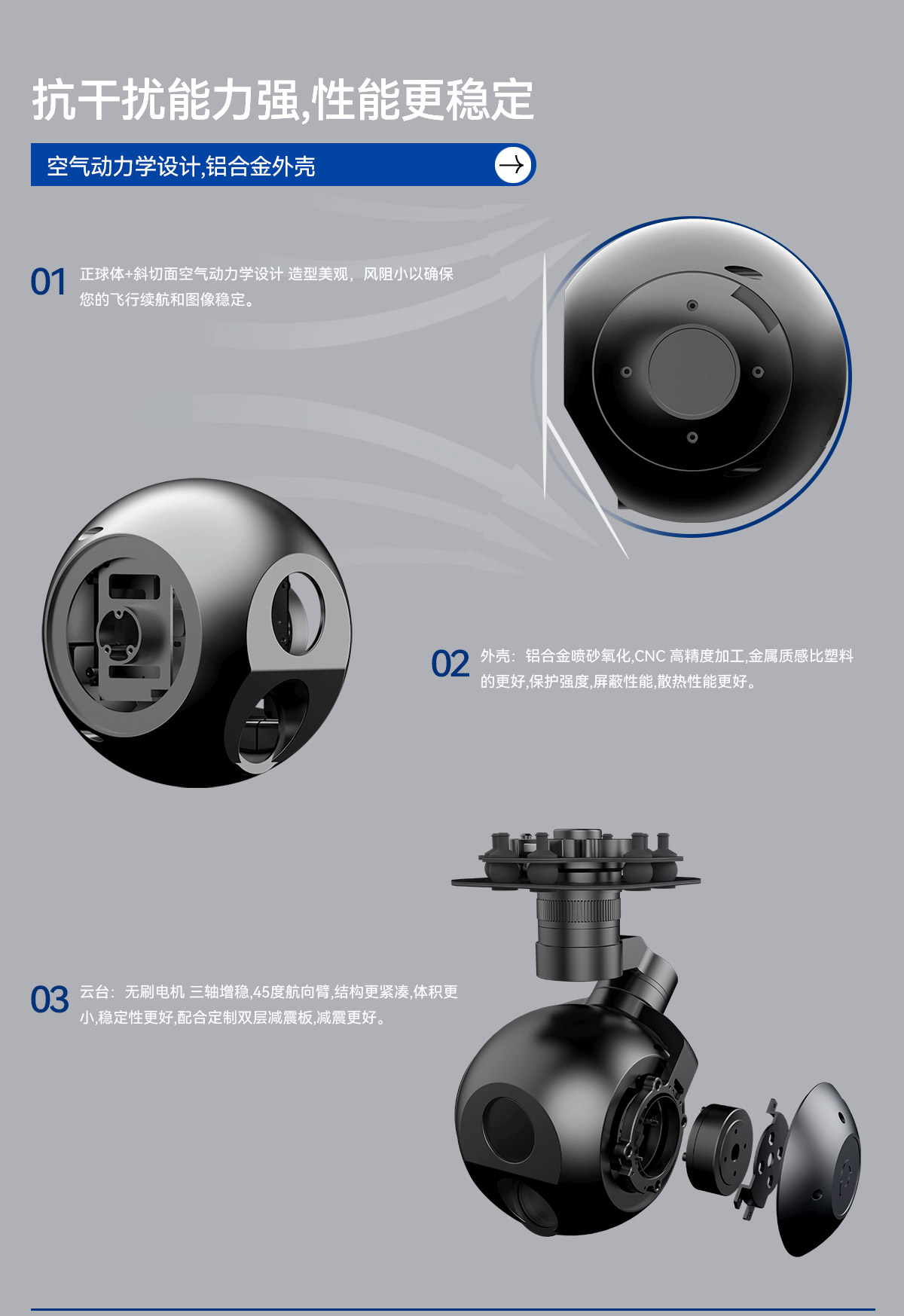 抗干扰能力强,性能更稳定

空气动力学设计,铝合金外壳

01 正球体+斜切面空气动力学设计 造型美观，风阻小以确保您的飞行续航和图像稳定。

02 外壳：铝合金喷砂氧化,CNC 高精度加工,金属质感比塑料的更好,保护强度,屏蔽性能,散热性能更好。

03 云台：无刷电机 三轴增稳,45度航向臂,结构更紧凑,体积更小,稳定性更好,配合定制双层减震板,减震更好。